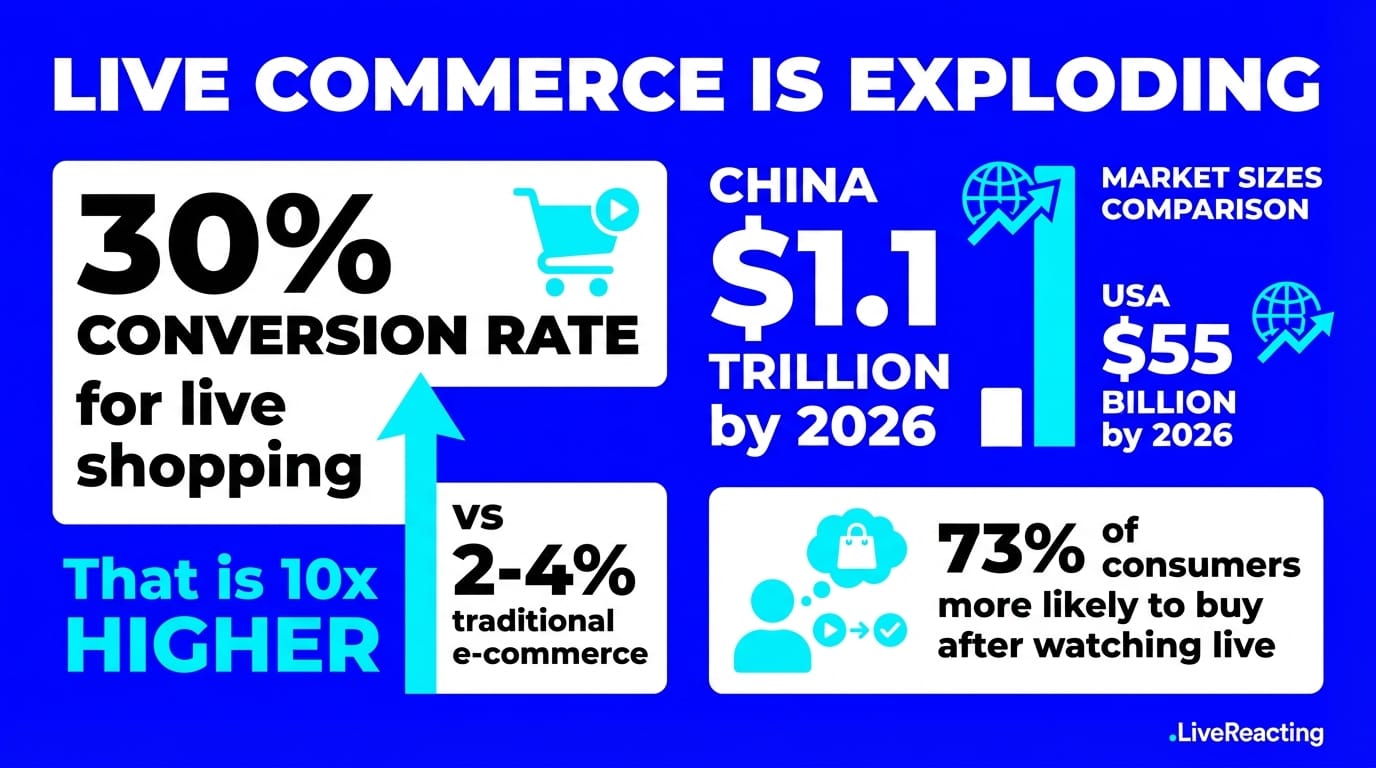 LIVE COMMERCE IS EXPLODING

30%
CONVERSION RATE
for live shopping

That is 10x
HIGHER

vs
2-4%
traditional e-commerce

CHINA
$1.1
TRILLION
by 2026

MARKET SIZES COMPARISON

USA
$55
BILLION
by 2026

73% of consumers more likely to buy after watching live

.LiveReacting